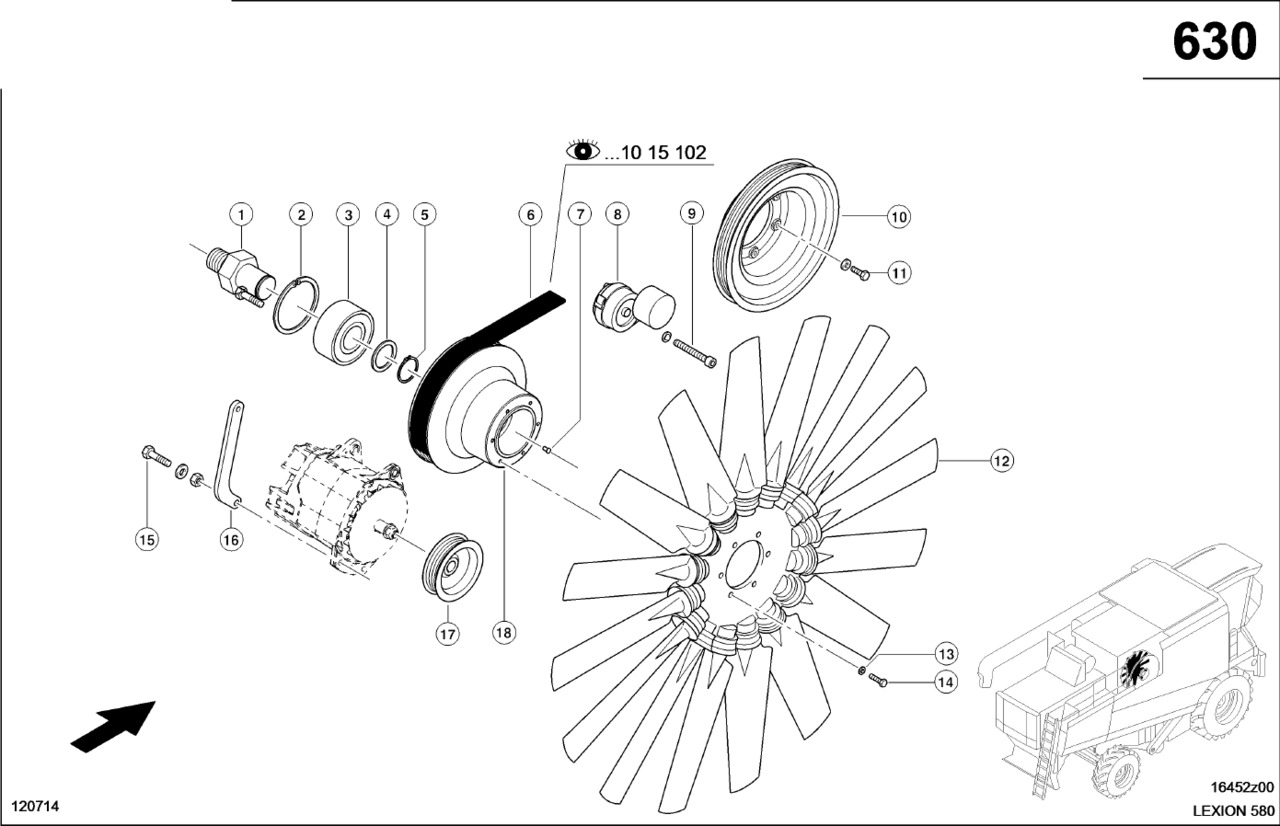 630

...10 15 102

1
2
3
4
5
6
7
8
9
10
11
12
13
14
15
16
17
18

120714

16452z00
LEXION 580