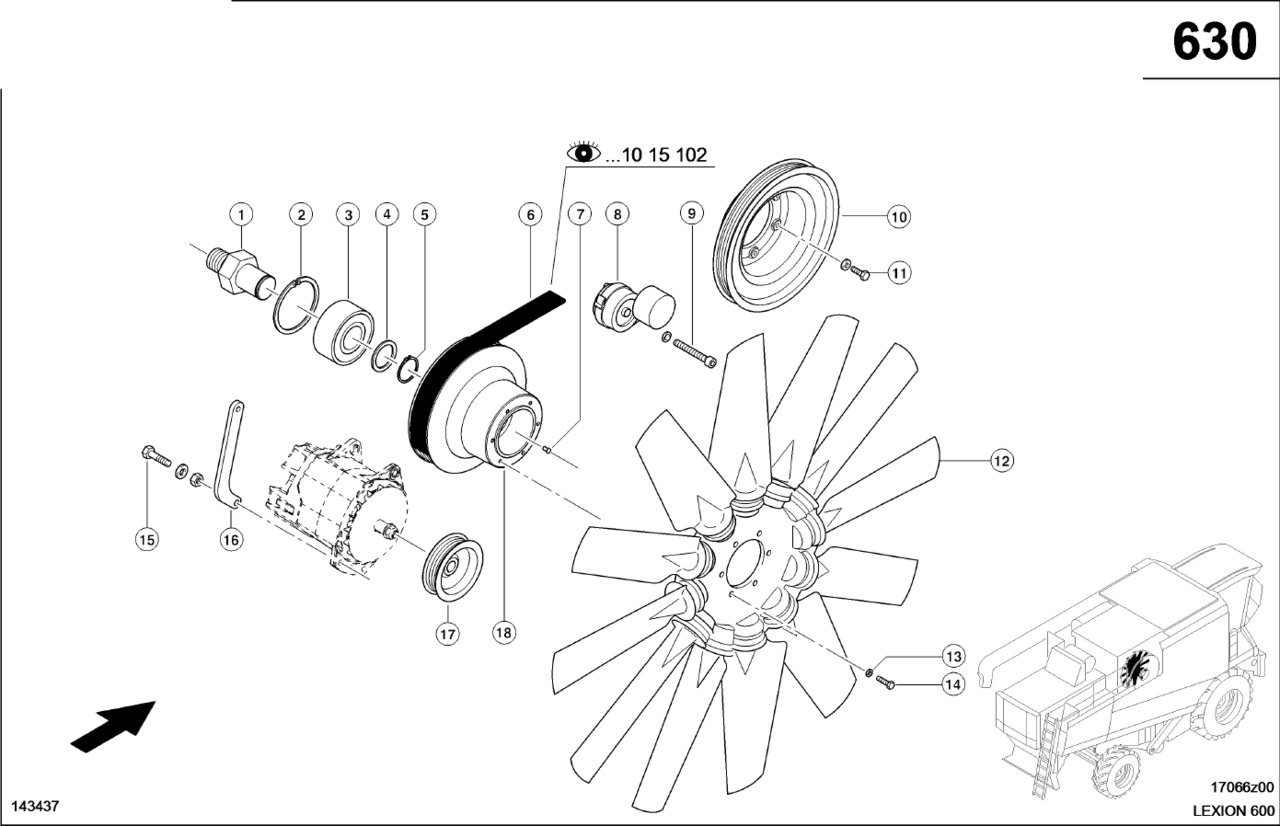 630

...10 15 102

1
2
3
4
5
6
7
8
9
10
11
12
13
14
15
16
17
18

143437

17066z00
LEXION 600