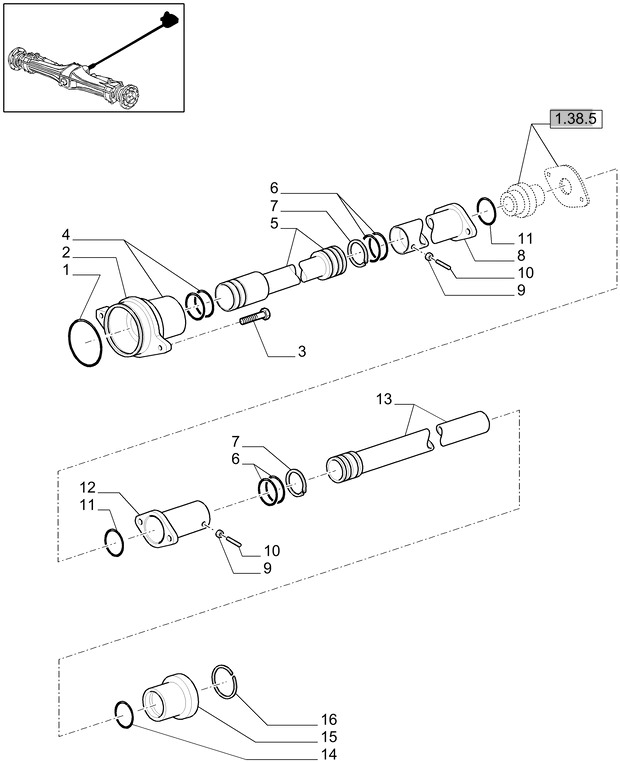 1.38.5

6
7
5
4
2
1
11
8
10
9
3

13
7
6
12
11
10
9

16
15
14