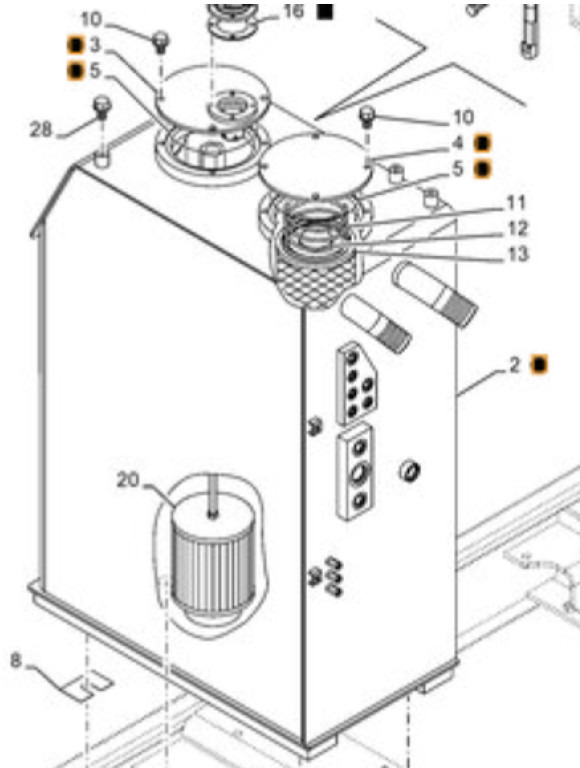 10
16
3
5
28
10
4
5
11
12
13
2
20
8