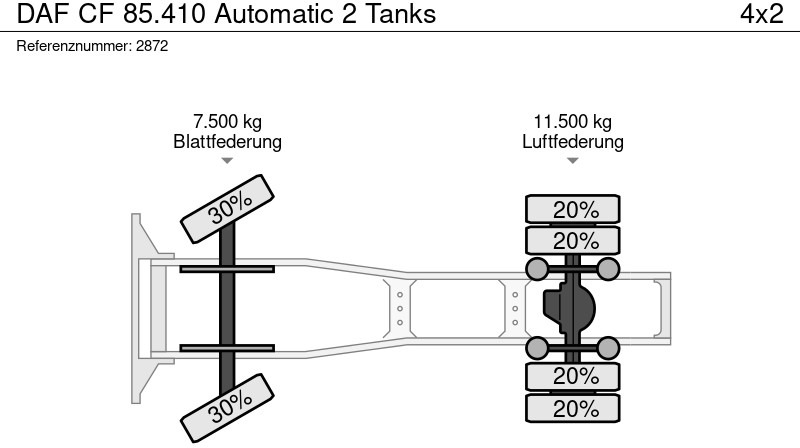 DAF CF 85.410 Automatic 2 Tanks

4x2

Referenznummer: 2872

7.500 kg
Blattfederung

11.500 kg
Luftfederung

30%

20%

20%

20%

20%

30%